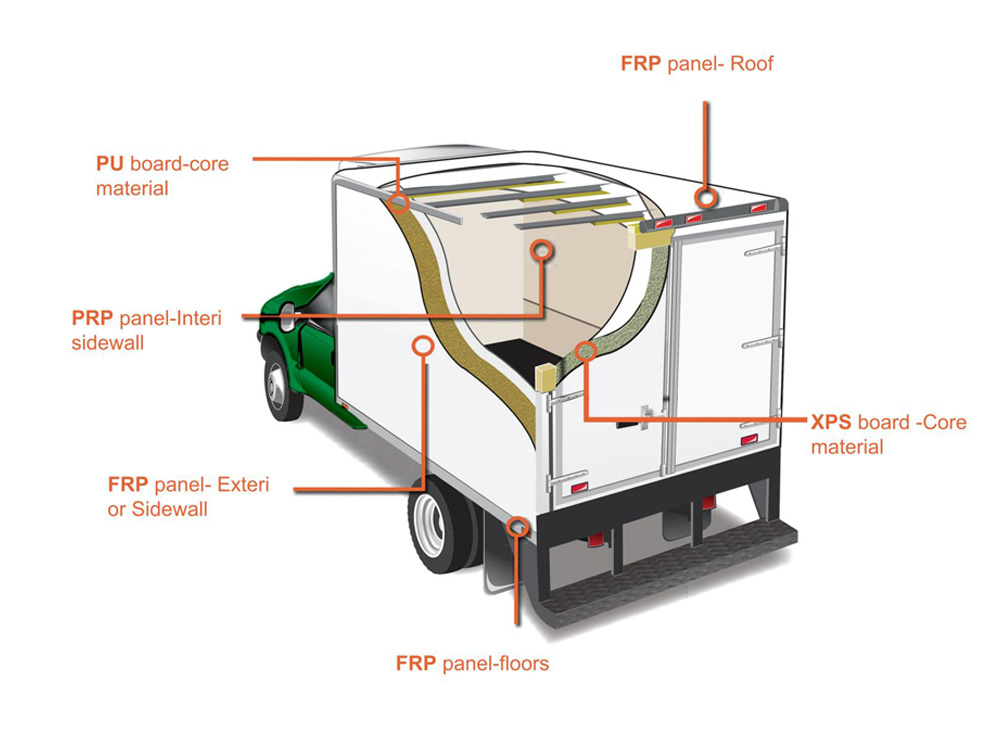 FRP panel- Roof

PU board-core material

PRP panel-Interi sidewall

XPS board -Core material

FRP panel- Exteri or Sidewall

FRP panel-floors